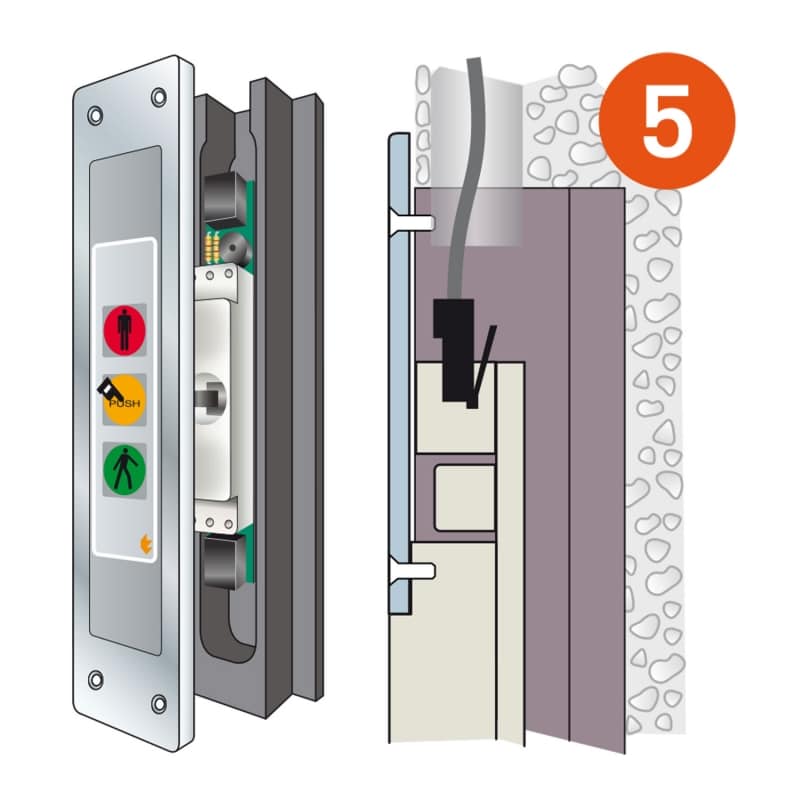 PUSH

5