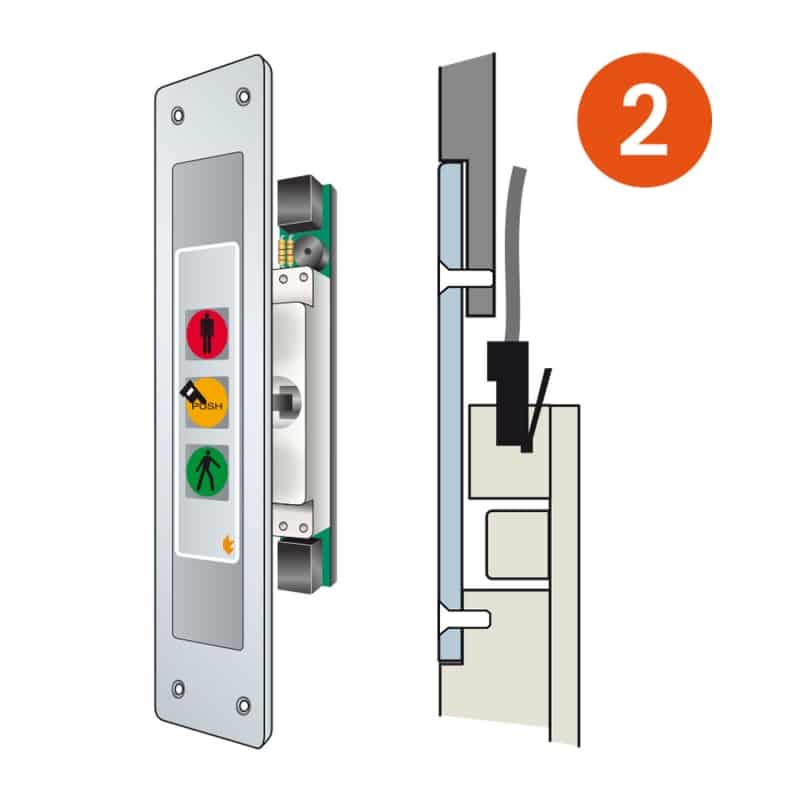 PUSH

2