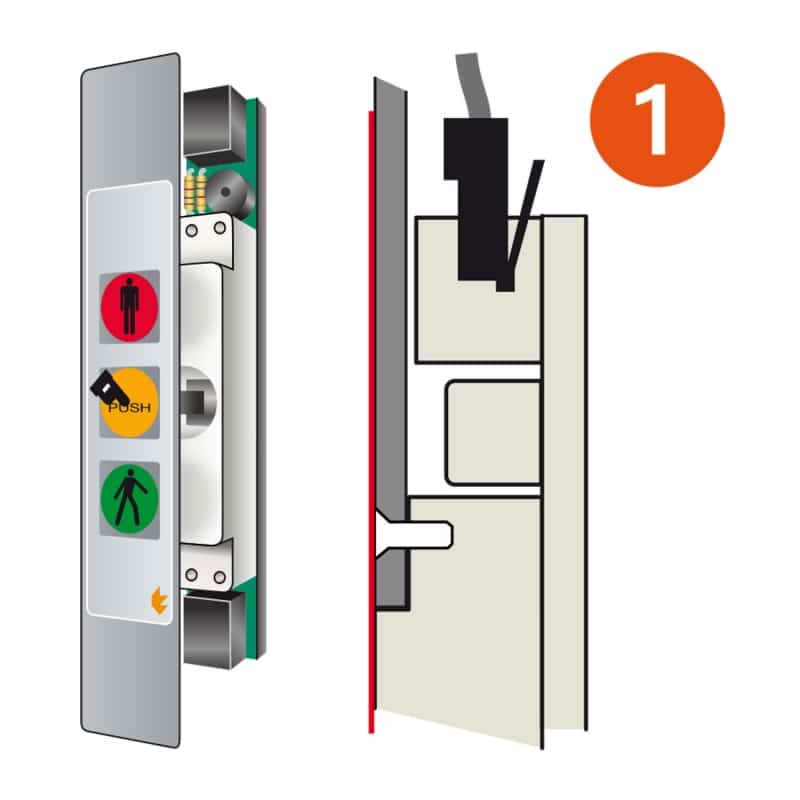 PUSH

1